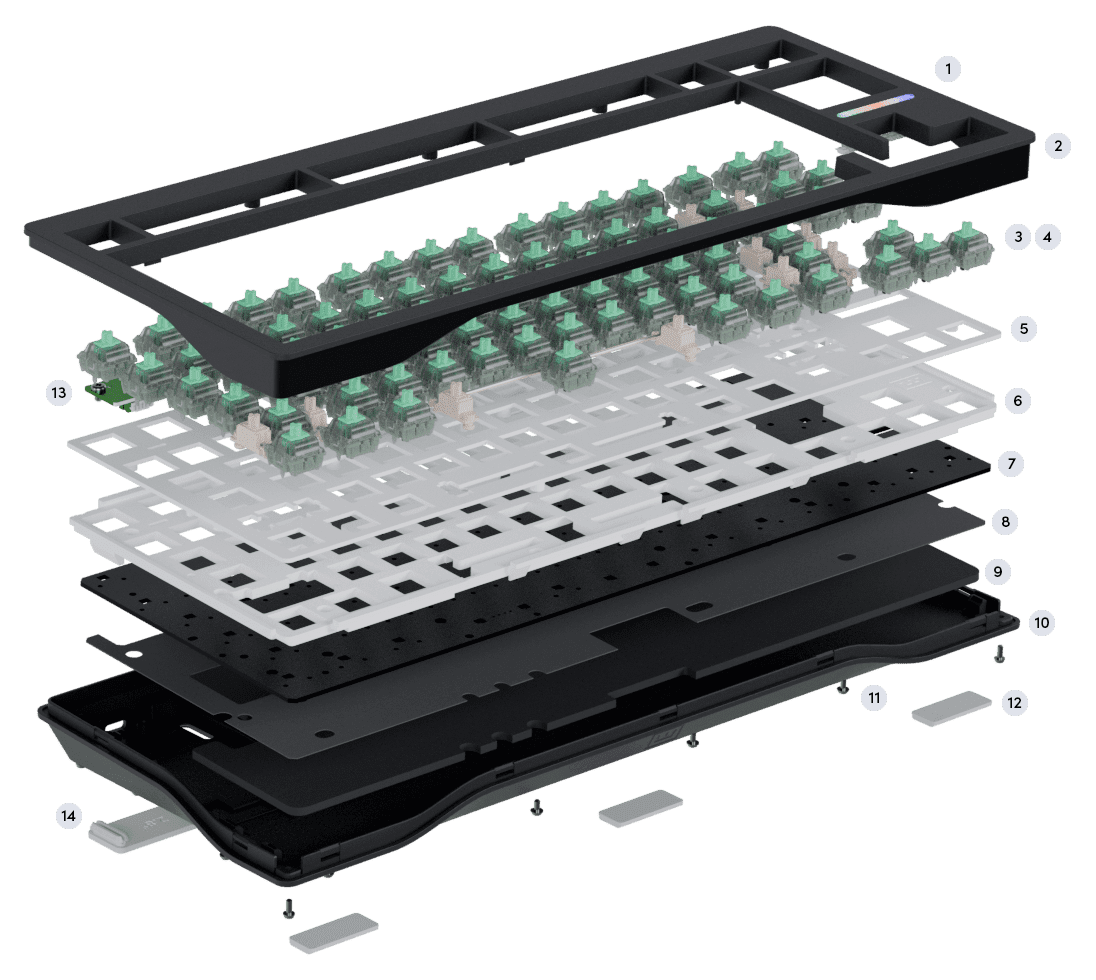 1
2
3
4
5
13
6
7
8
9
10
11
12
14