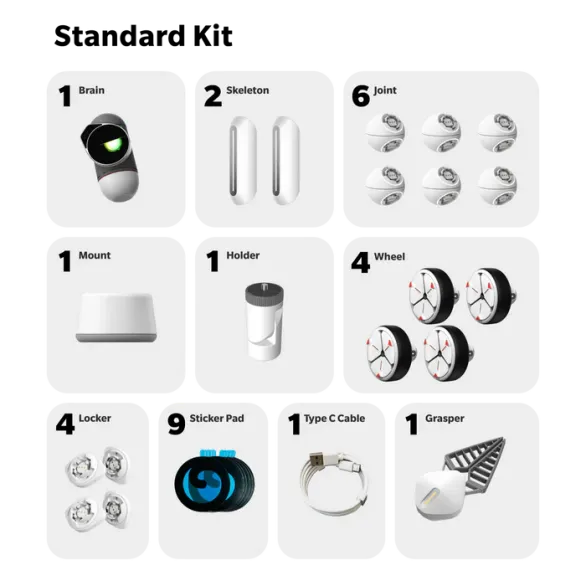 Standard Kit

1 Brain

2 Skeleton

6 Joint

1 Mount

1 Holder

4 Wheel

4 Locker

9 Sticker Pad

1 Type C Cable

1 Grasper