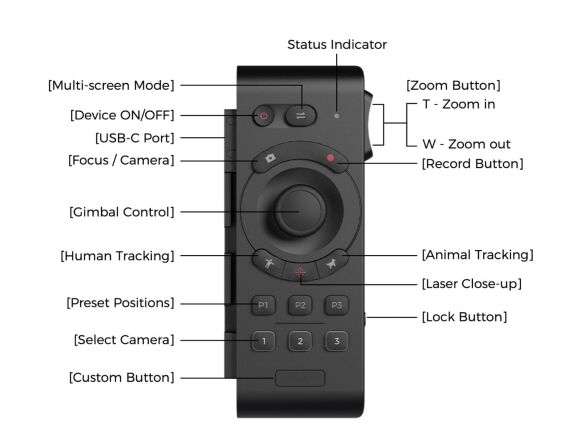 Status Indicator

[Multi-screen Mode]

[Device ON/OFF]

[USB-C Port]

[Focus / Camera]

[Gimbal Control]

[Human Tracking]

[Preset Positions]

[Select Camera]

[Custom Button]

[Zoom Button]

T - Zoom in

W - Zoom out

[Record Button]

[Animal Tracking]

[Laser Close-up]

[Lock Button]

P1

P2

P3

1

2

3