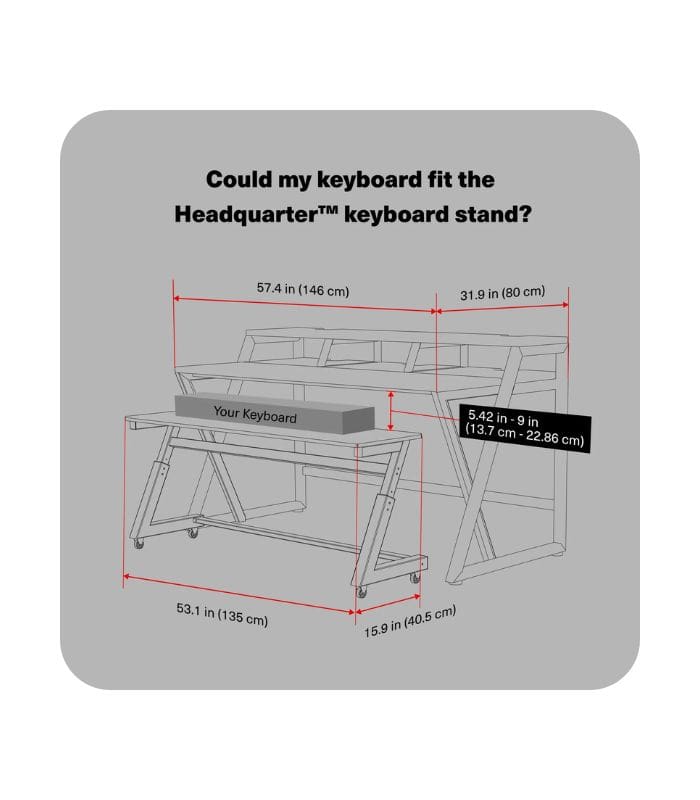 Could my keyboard fit the Headquarter™ keyboard stand?

57.4 in (146 cm)

31.9 in (80 cm)

Your Keyboard

5.42 in - 9 in
(13.7 cm - 22.86 cm)

53.1 in (135 cm)

15.9 in (40.5 cm)