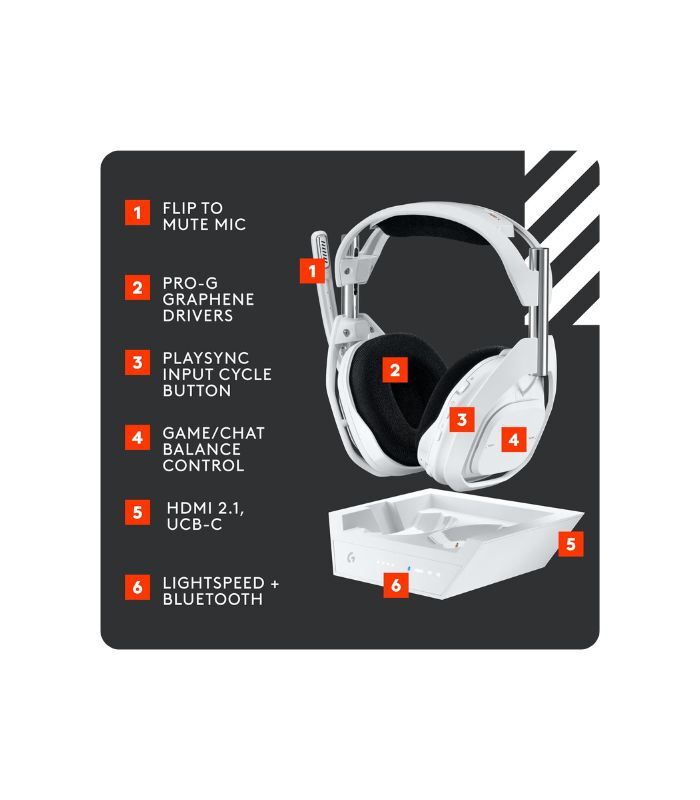 1 FLIP TO MUTE MIC

2 PRO-G GRAPHENE DRIVERS

3 PLAYSYNC INPUT CYCLE BUTTON

4 GAME/CHAT BALANCE CONTROL

5 HDMI 2.1, UCB-C

6 LIGHTSPEED + BLUETOOTH

1

2

3

4

5

6