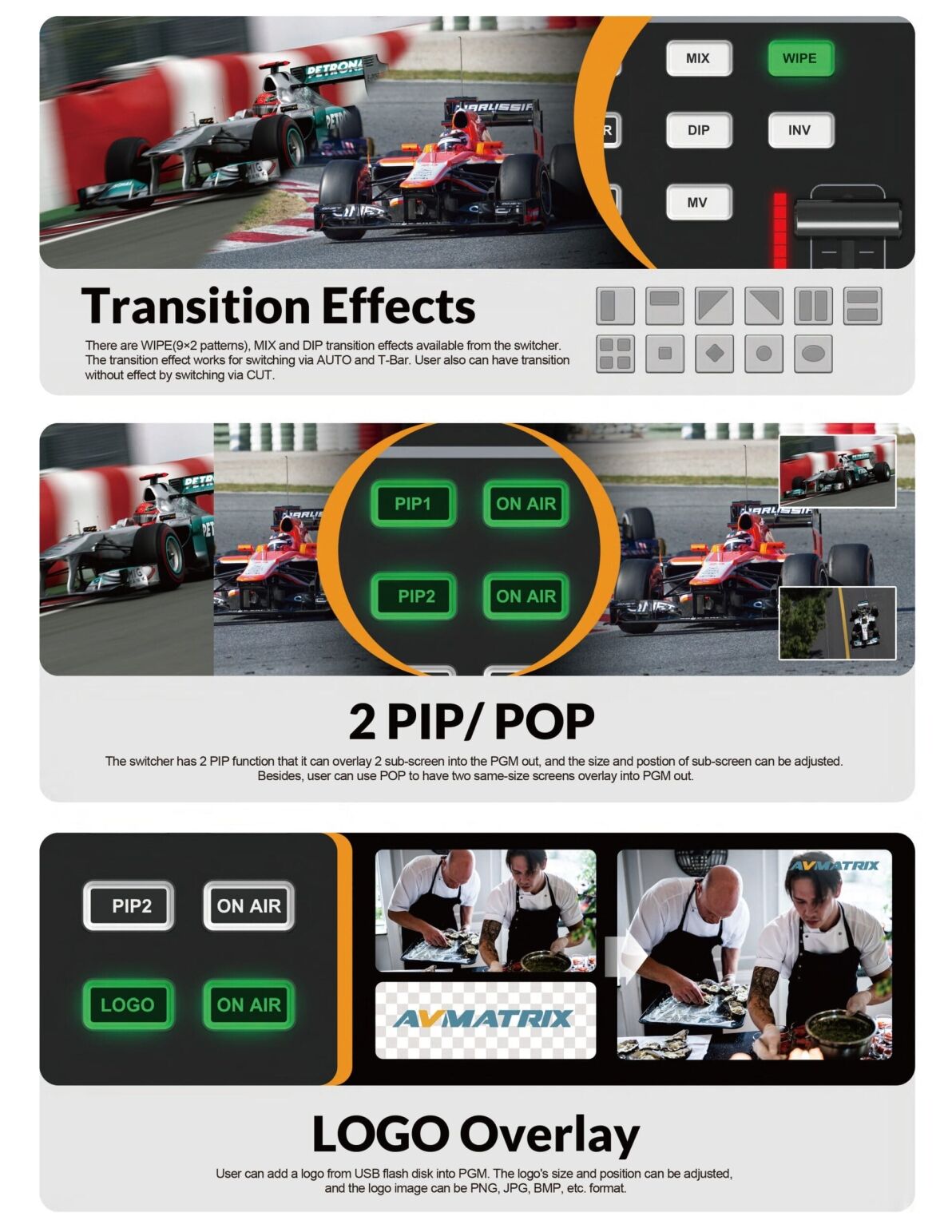 MIX
WIPE
DIP
INV
MV

Transition Effects

There are WIPE(9×2 patterns), MIX and DIP transition effects available from the switcher. The transition effect works for switching via AUTO and T-Bar. User also can have transition without effect by switching via CUT.

PIP1
ON AIR
PIP2
ON AIR

2 PIP/ POP

The switcher has 2 PIP function that it can overlay 2 sub-screen into the PGM out, and the size and postion of sub-screen can be adjusted. Besides, user can use POP to have two same-size screens overlay into PGM out.

PIP2
ON AIR
LOGO
ON AIR

AVMATRIX
AVMATRIX

LOGO Overlay

User can add a logo from USB flash disk into PGM. The logo's size and position can be adjusted, and the logo image can be PNG, JPG, BMP, etc. format.