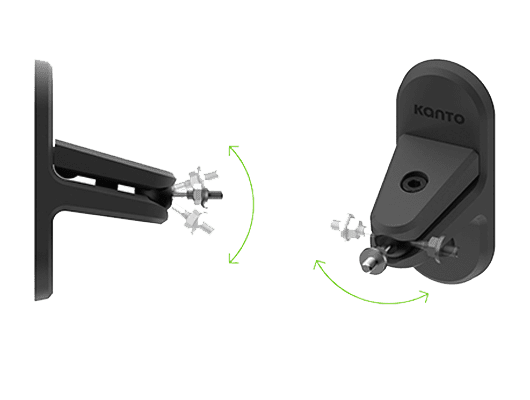 KANTO